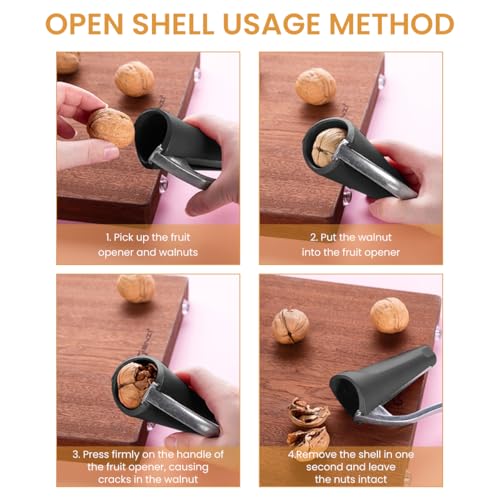 OPEN SHELL USAGE METHOD

1. Pick up the fruit opener and walnuts

2. Put the walnut into the fruit opener

3. Press firmly on the handle of the fruit opener, causing cracks in the walnut

4.Remove the shell in one second and leave the nuts intact